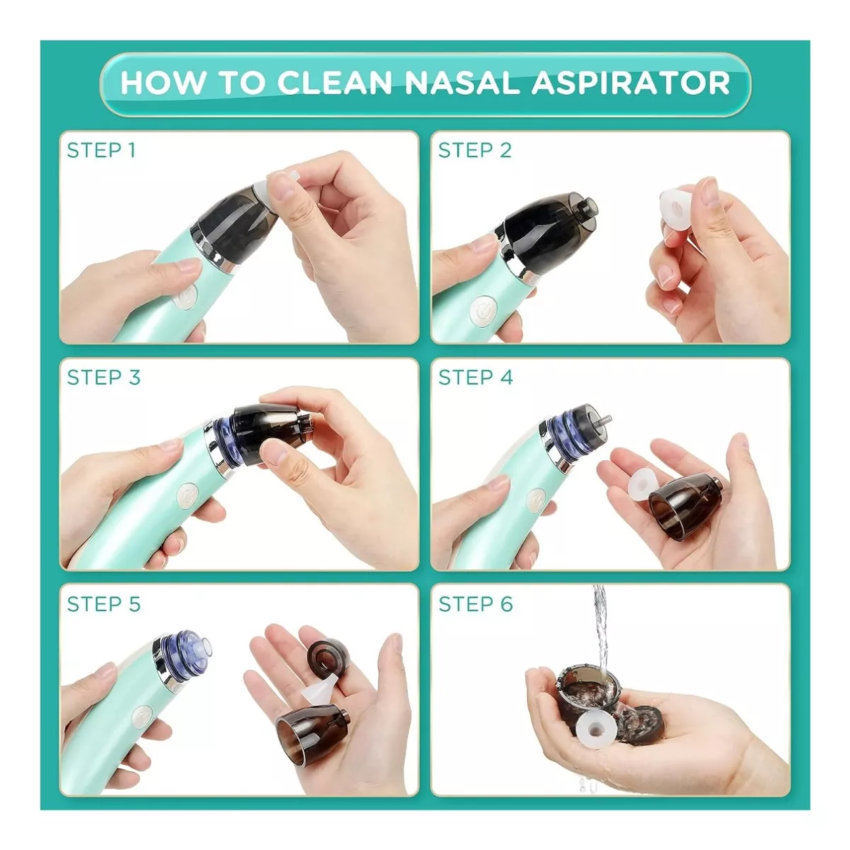 HOW TO CLEAN NASAL ASPIRATOR

STEP 1

STEP 2

STEP 3

STEP 4

STEP 5

STEP 6